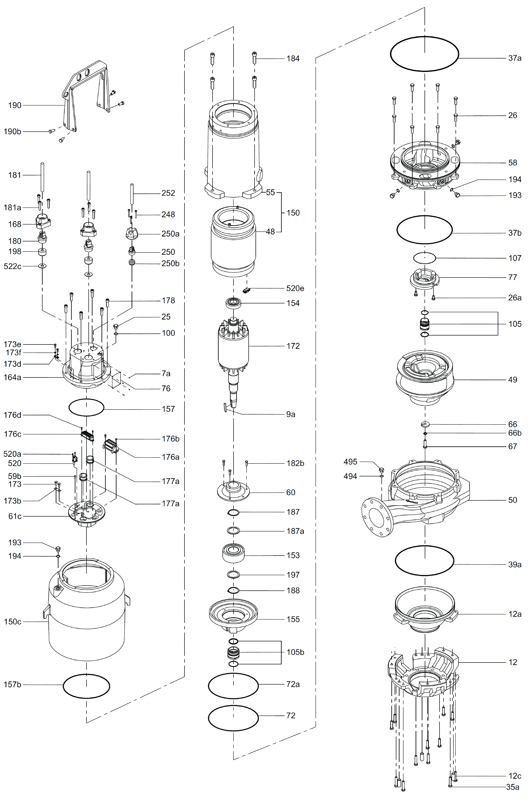 190
190b
181
181a
168
180
198
522c
252
248
250a
250
250b
178
25
100
173e
173f
173d
164a
7a
76
157
176d
176c
176b
176a
520a
520
59b
173
173b
61c
177a
177a
193
194
150c
157b
184
55
150
48
520e
154
172
9a
182b
60
187
187a
153
197
188
155
105b
72a
72
37a
26
58
194
193
37b
107
77
26a
105
49
66
66b
67
495
494
50
39a
12a
12
12c
35a