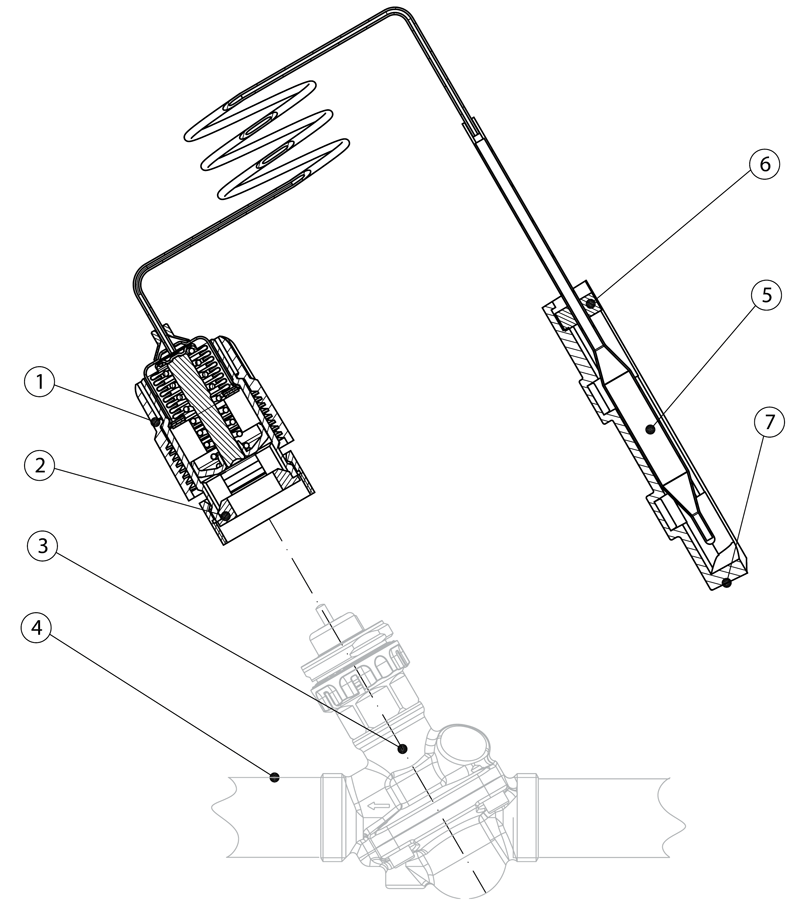 6
5
1
7
2
3
4