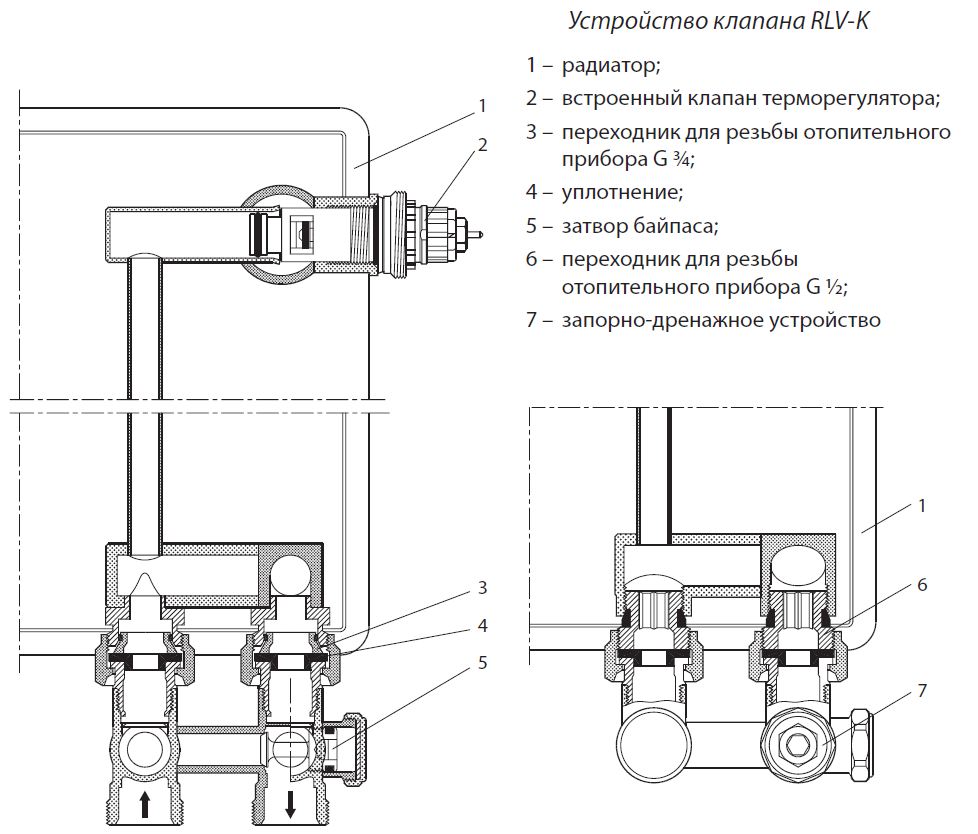 Устройство клапана RLV-K

1 – радиатор;

2 – встроенный клапан терморегулятора;

3 – переходник для резьбы отопительного прибора G ¾;

4 – уплотнение;

5 – затвор байпаса;

6 – переходник для резьбы отопительного прибора G ½;

7 – запорно-дренажное устройство

1
2
3
4
5
1
6
7