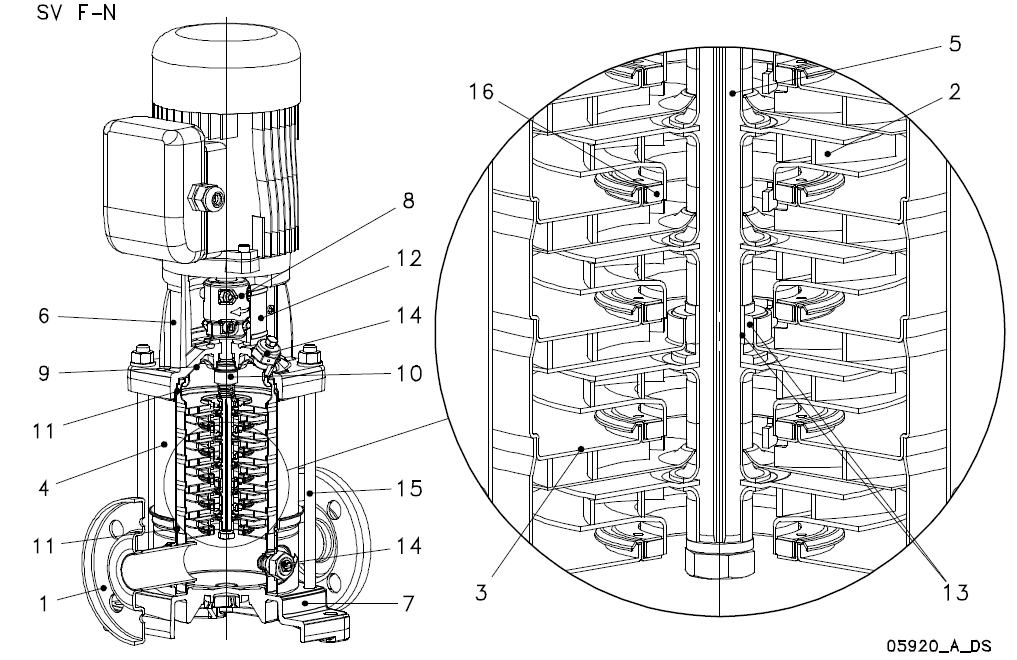 SV F-N

8
12
6
14
9
10
11
4
15
11
14
1
7

5
16
2
3
13

05920_A_DS